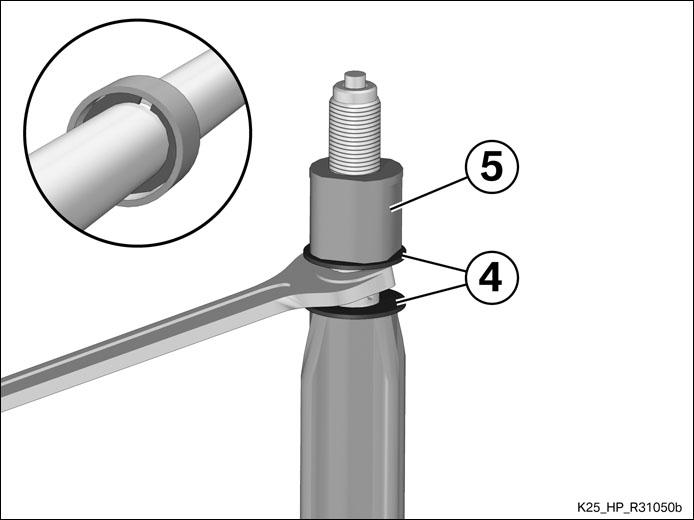 5
4
K25_HP_R31050b