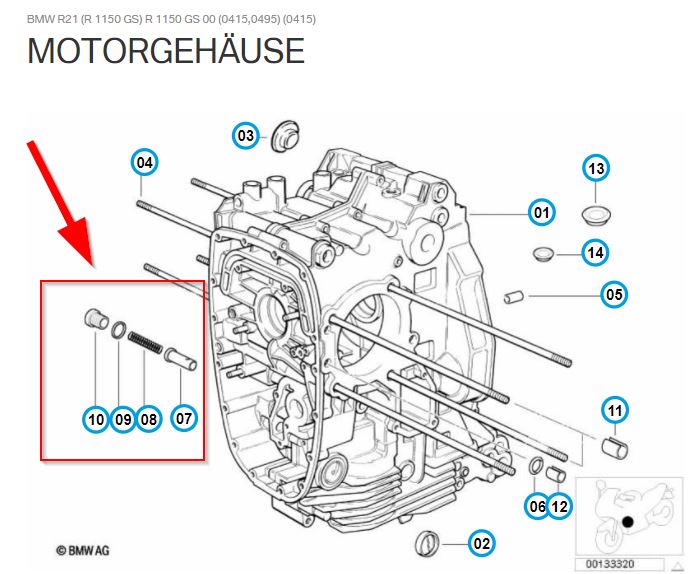 BMW R21 (R 1150 GS) R 1150 GS 00 (0415,0495) (0415)

MOTORGEHÄUSE

03
04
13
01
14
05
10 09 08 07
11
06 12
02

© BMW AG

00133320