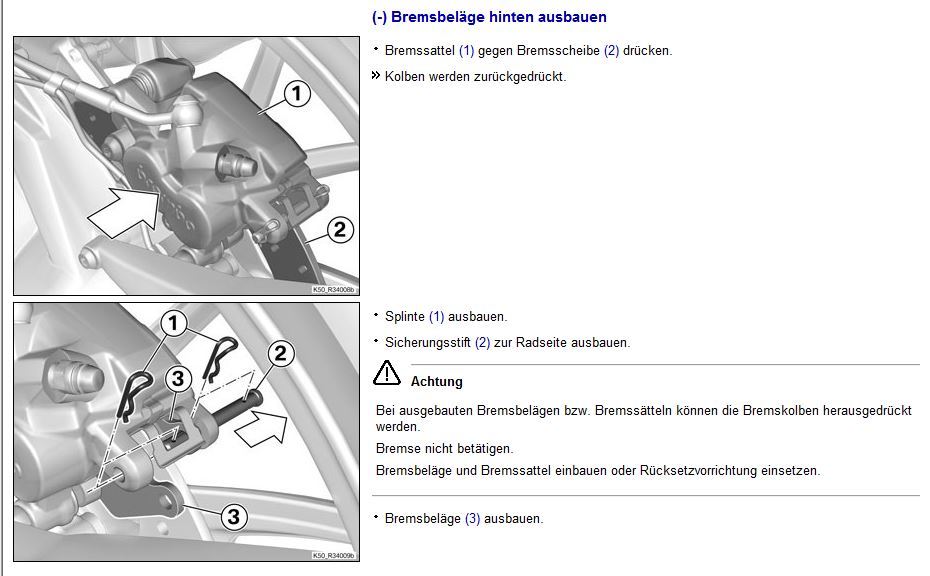 (-) Bremsbeläge hinten ausbauen

1

2

K50_R34008b

• Bremssattel (1) gegen Bremsscheibe (2) drücken.

» Kolben werden zurückgedrückt.

1

2

3

3

K50_R34009b

• Splinte (1) ausbauen.

• Sicherungsstift (2) zur Radseite ausbauen.

Achtung

Bei ausgebauten Bremsbelägen bzw. Bremssätteln können die Bremskolben herausgedrückt werden.

Bremse nicht betätigen.

Bremsbeläge und Bremssattel einbauen oder Rücksetzvorrichtung einsetzen.

• Bremsbeläge (3) ausbauen.