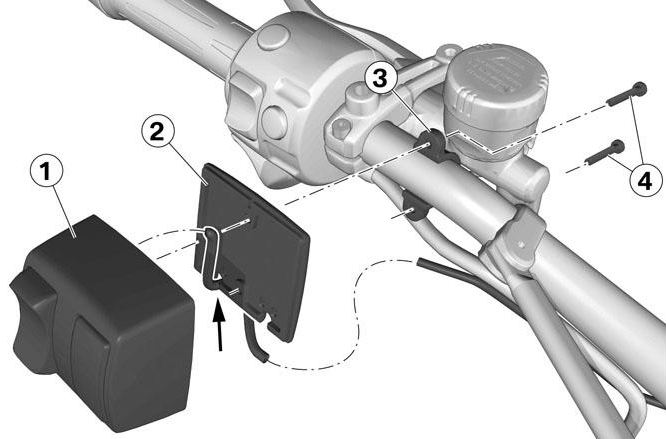 1
2
3
4