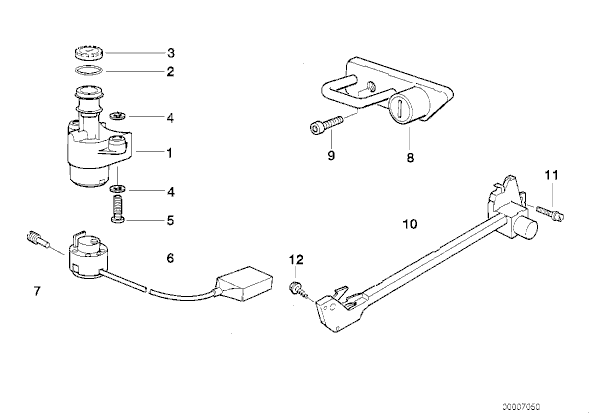 3
2
4
1
4
5
6
7
9
8
11
10
12
00007060