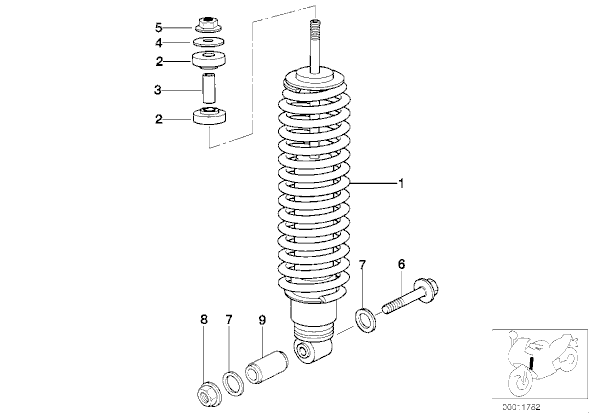 5
4
2
3
2
1
7
6
8
7
9
00011762