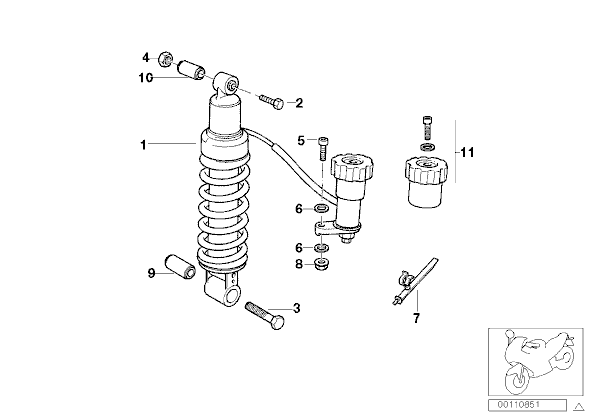 4
10
2
1
5
11
6
6
8
9
3
7
00110851