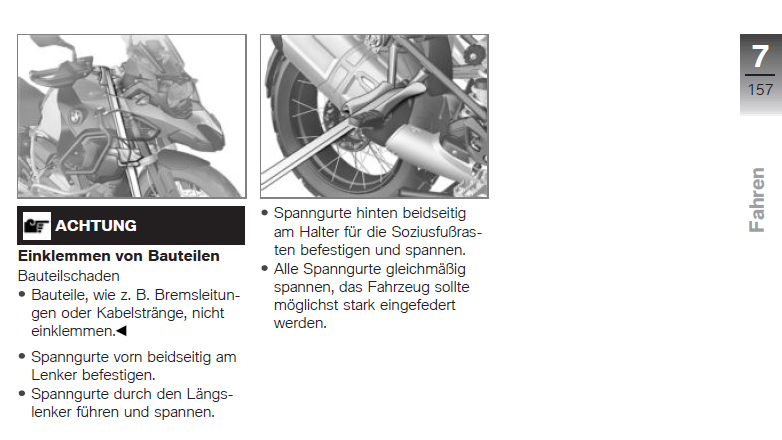 ACHTUNG

Einklemmen von Bauteilen

Bauteilschaden

• Bauteile, wie z. B. Bremsleitungen oder Kabelstränge, nicht einklemmen.◀

• Spanngurte vorn beidseitig am Lenker befestigen.
• Spanngurte durch den Längslenker führen und spannen.

• Spanngurte hinten beidseitig am Halter für die Soziusfußrasten befestigen und spannen.
• Alle Spanngurte gleichmäßig spannen, das Fahrzeug sollte möglichst stark eingefedert werden.

7
157

Fahren