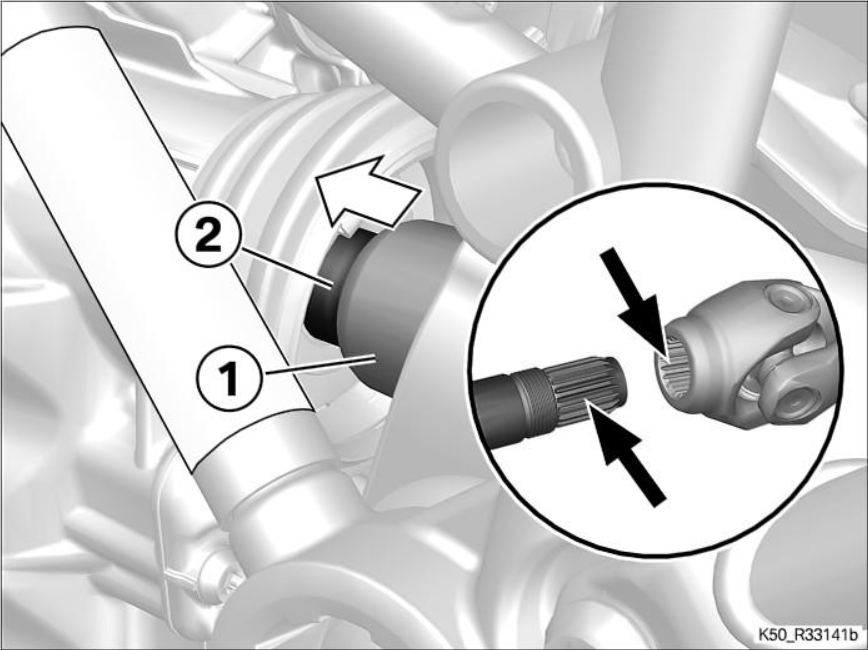 2
1
K50_R33141b