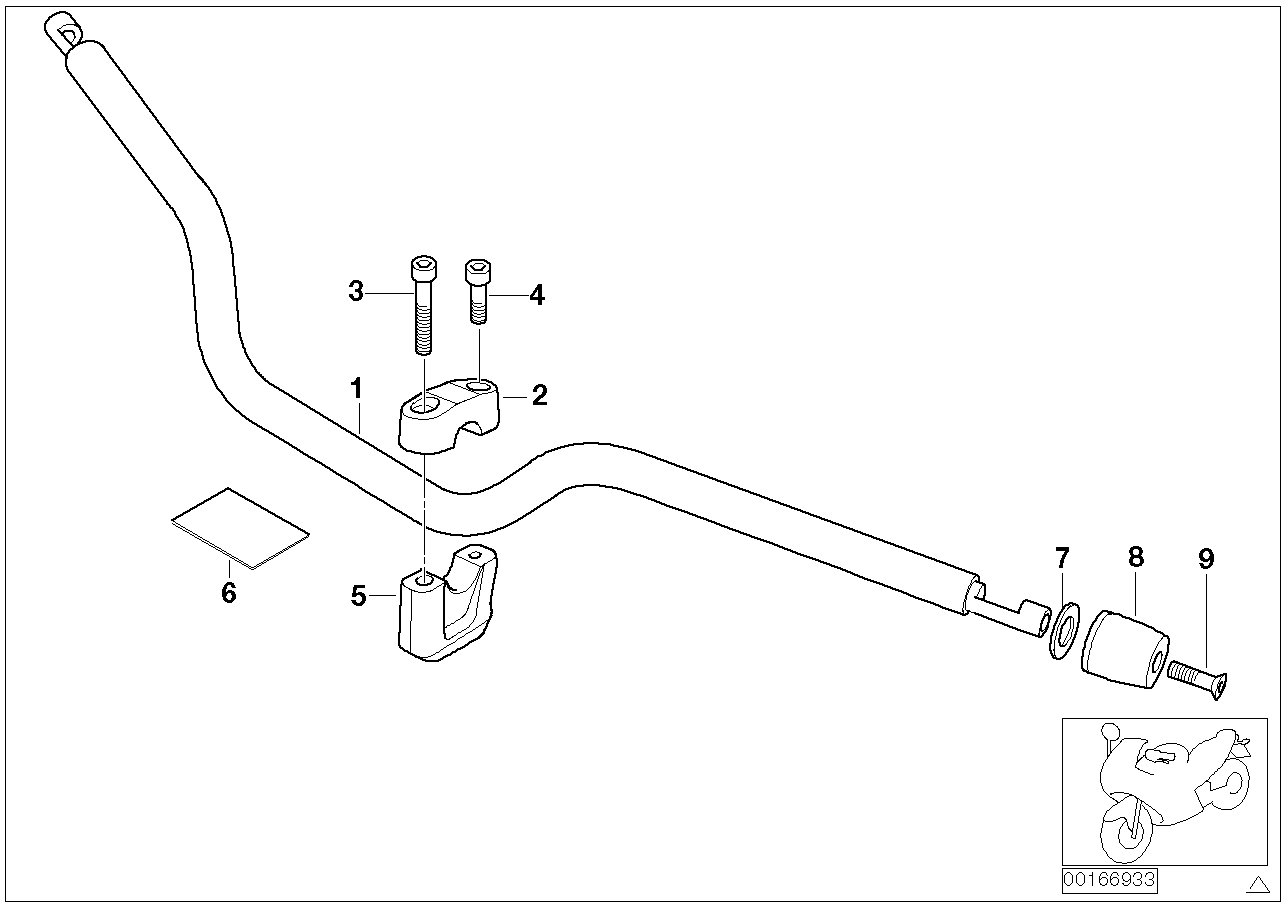 3
4
1
2
6
5
7
8
9
00166933