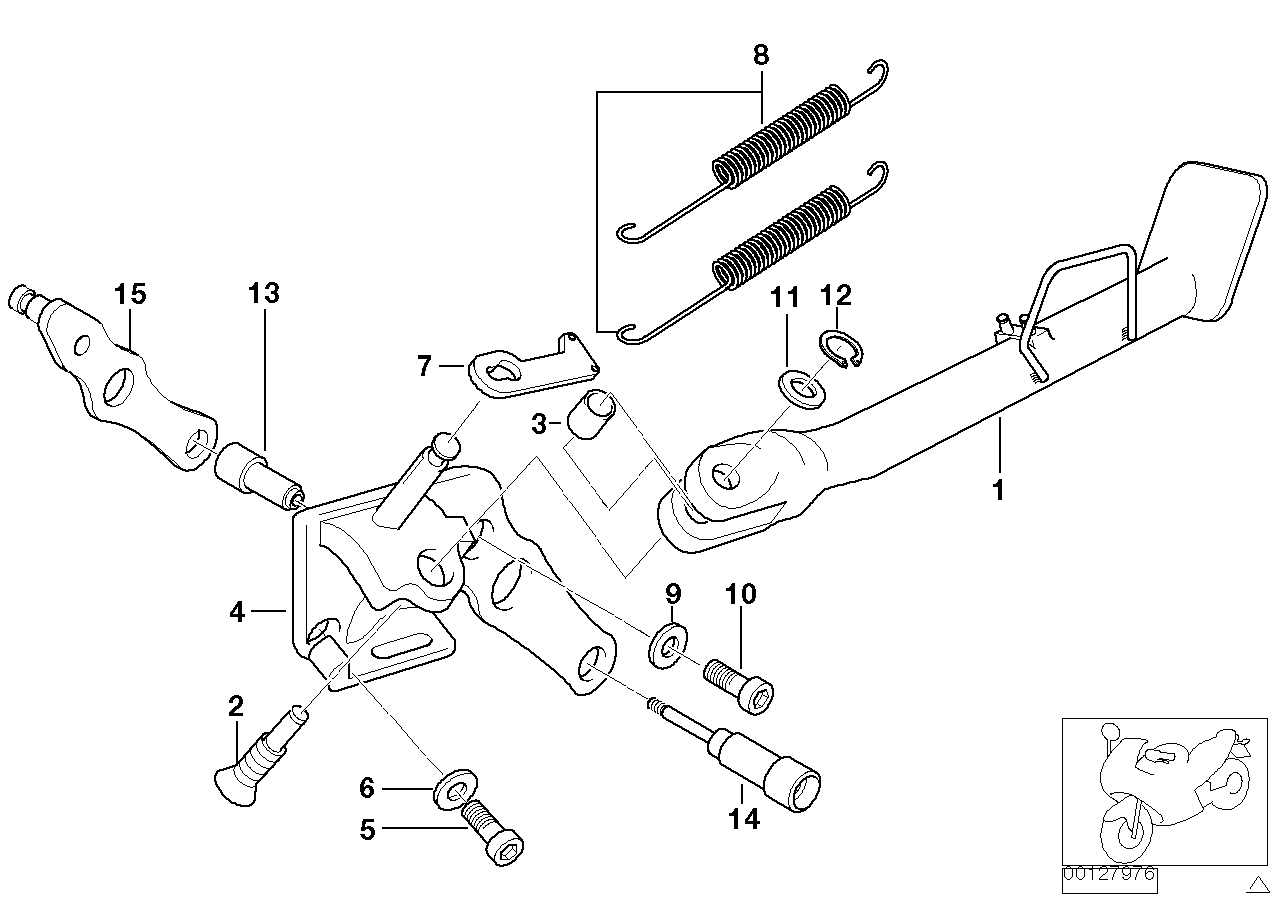 8

15

13

11

12

7

3

1

4

9

10

2

6

5

14

00127976