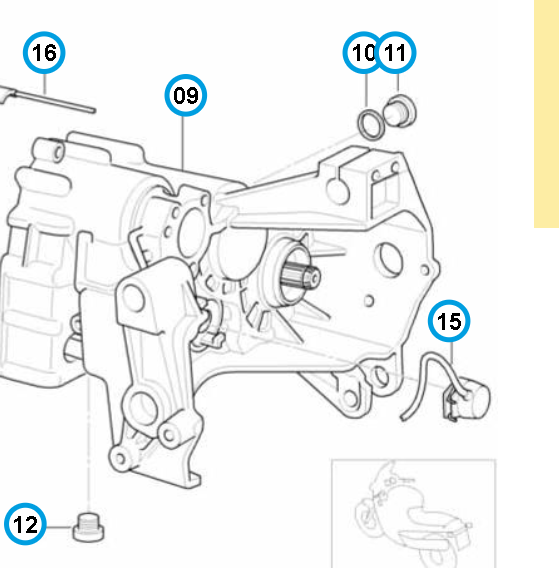 16
09
10
11
15
12