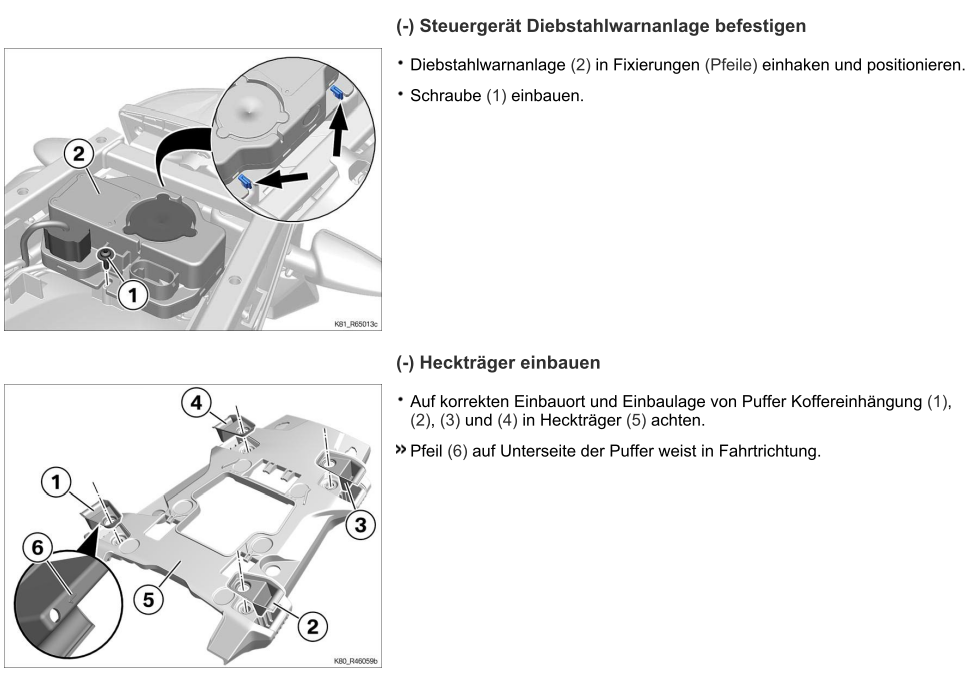 2

1

K81_R65013c

(-) Steuergerät Diebstahlwarnanlage befestigen

• Diebstahlwarnanlage (2) in Fixierungen (Pfeile) einhaken und positionieren.

• Schraube (1) einbauen.

4

1

3

6

5

2

K80_R46059b

(-) Heckträger einbauen

• Auf korrekten Einbauort und Einbaulage von Puffer Koffereinhängung (1), (2), (3) und (4) in Heckträger (5) achten.

» Pfeil (6) auf Unterseite der Puffer weist in Fahrtrichtung.