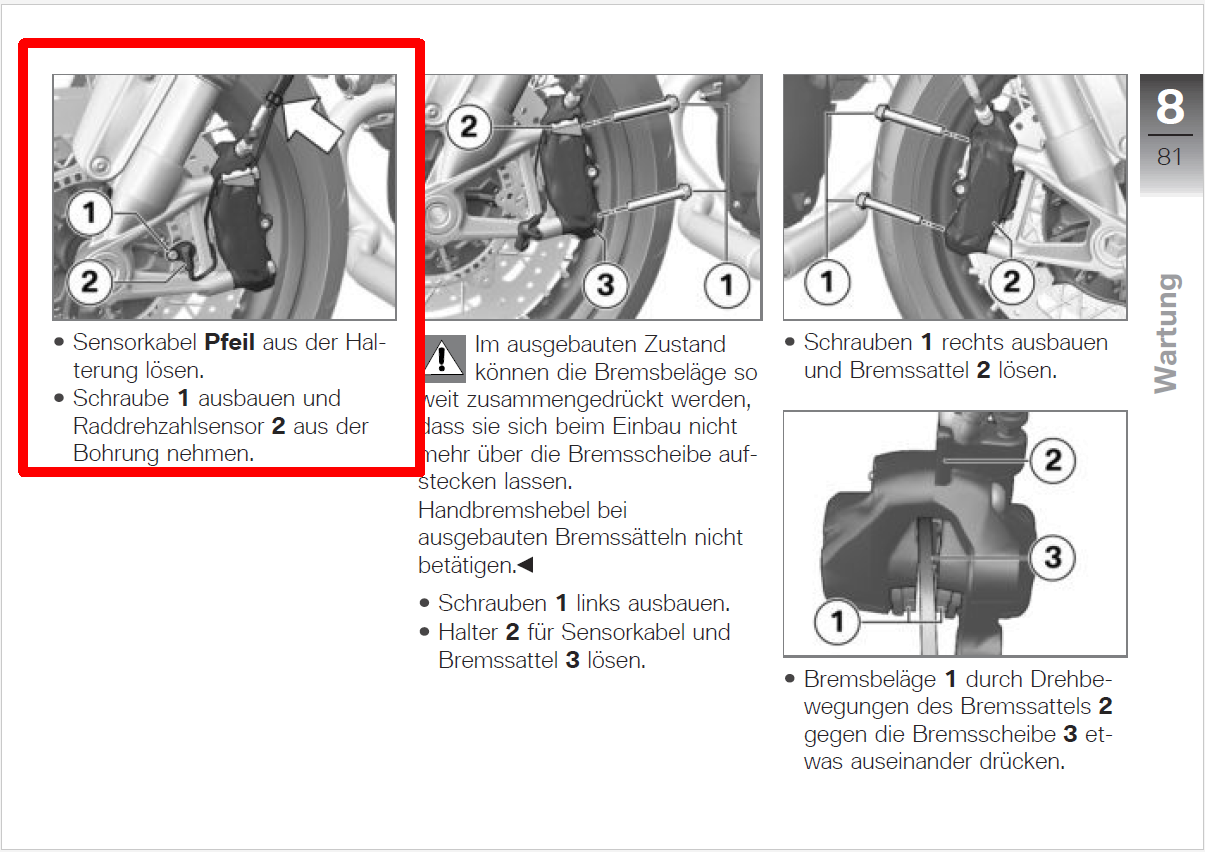 1

2

• Sensorkabel **Pfeil** aus der Halterung lösen.
• Schraube **1** ausbauen und Raddrehzahlsensor **2** aus der Bohrung nehmen.

2

3

1

Im ausgebauten Zustand können die Bremsbeläge so weit zusammengedrückt werden, dass sie sich beim Einbau nicht mehr über die Bremsscheibe aufstecken lassen.
Handbremshebel bei ausgebauten Bremssätteln nicht betätigen.◀

• Schrauben **1** links ausbauen.
• Halter **2** für Sensorkabel und Bremssattel **3** lösen.

1

2

• Schrauben **1** rechts ausbauen und Bremssattel **2** lösen.

2

3

1

• Bremsbeläge **1** durch Drehbewegungen des Bremssattels **2** gegen die Bremsscheibe **3** etwas auseinander drücken.

8
81

Wartung