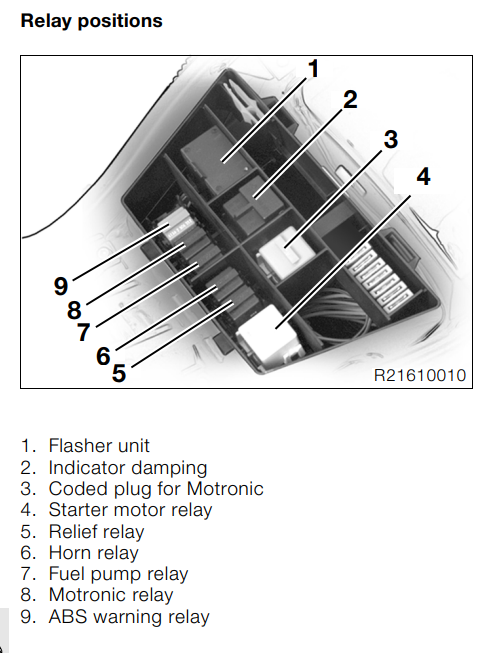 Relay positions

1
2
3
4
9
8
7
6
5

R21610010

1. Flasher unit
2. Indicator damping
3. Coded plug for Motronic
4. Starter motor relay
5. Relief relay
6. Horn relay
7. Fuel pump relay
8. Motronic relay
9. ABS warning relay