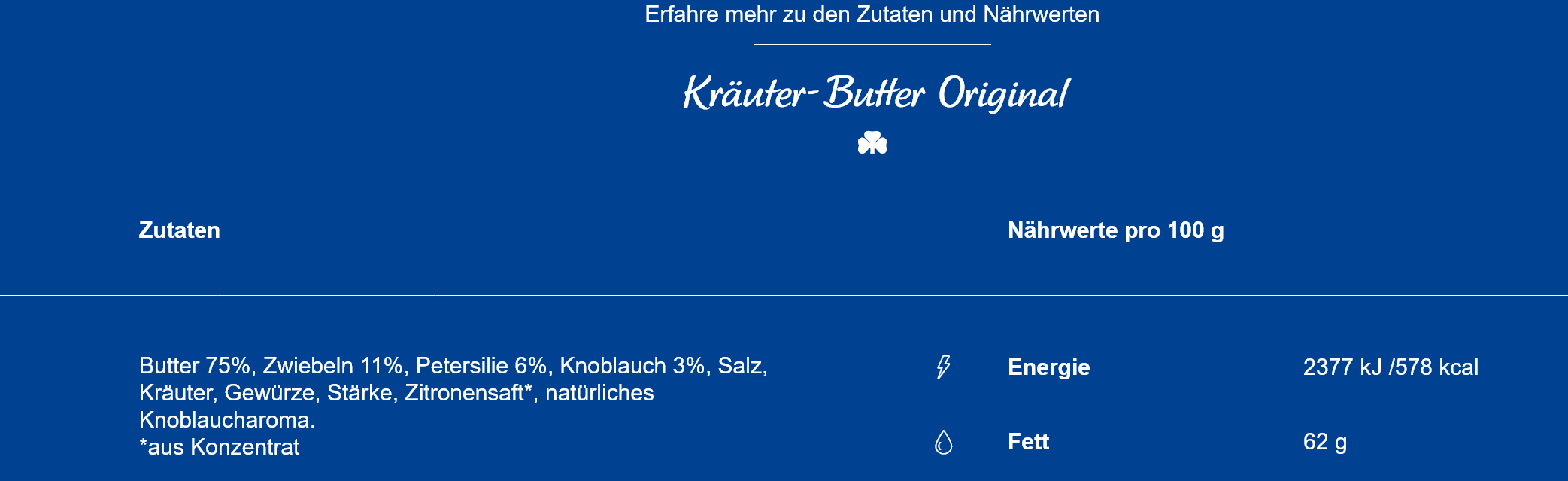 Erfahre mehr zu den Zutaten und Nährwerten

Kräuter-Butter Original

Zutaten

Butter 75%, Zwiebeln 11%, Petersilie 6%, Knoblauch 3%, Salz, Kräuter, Gewürze, Stärke, Zitronensaft*, natürliches Knoblaucharoma.
*aus Konzentrat

Nährwerte pro 100 g

Energie 2377 kJ /578 kcal

Fett 62 g