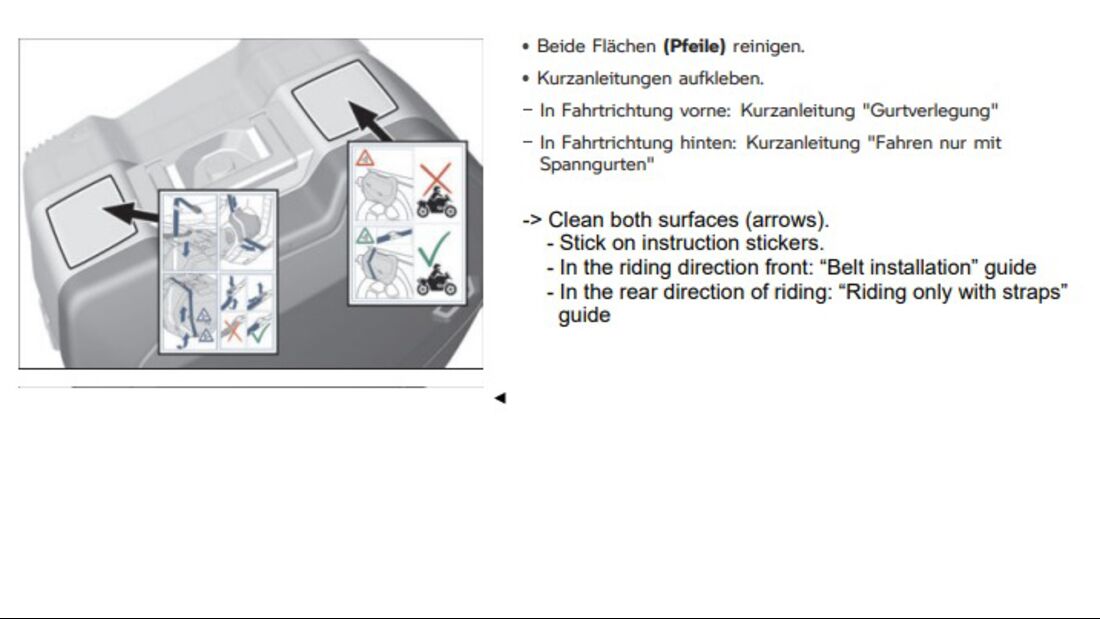 • Beide Flächen **(Pfeile)** reinigen.

• Kurzanleitungen aufkleben.

– In Fahrtrichtung vorne: Kurzanleitung "Gurtverlegung"

– In Fahrtrichtung hinten: Kurzanleitung "Fahren nur mit Spanngurten"

-> Clean both surfaces (arrows).
- Stick on instruction stickers.
- In the riding direction front: “Belt installation” guide
- In the rear direction of riding: “Riding only with straps” guide

◄