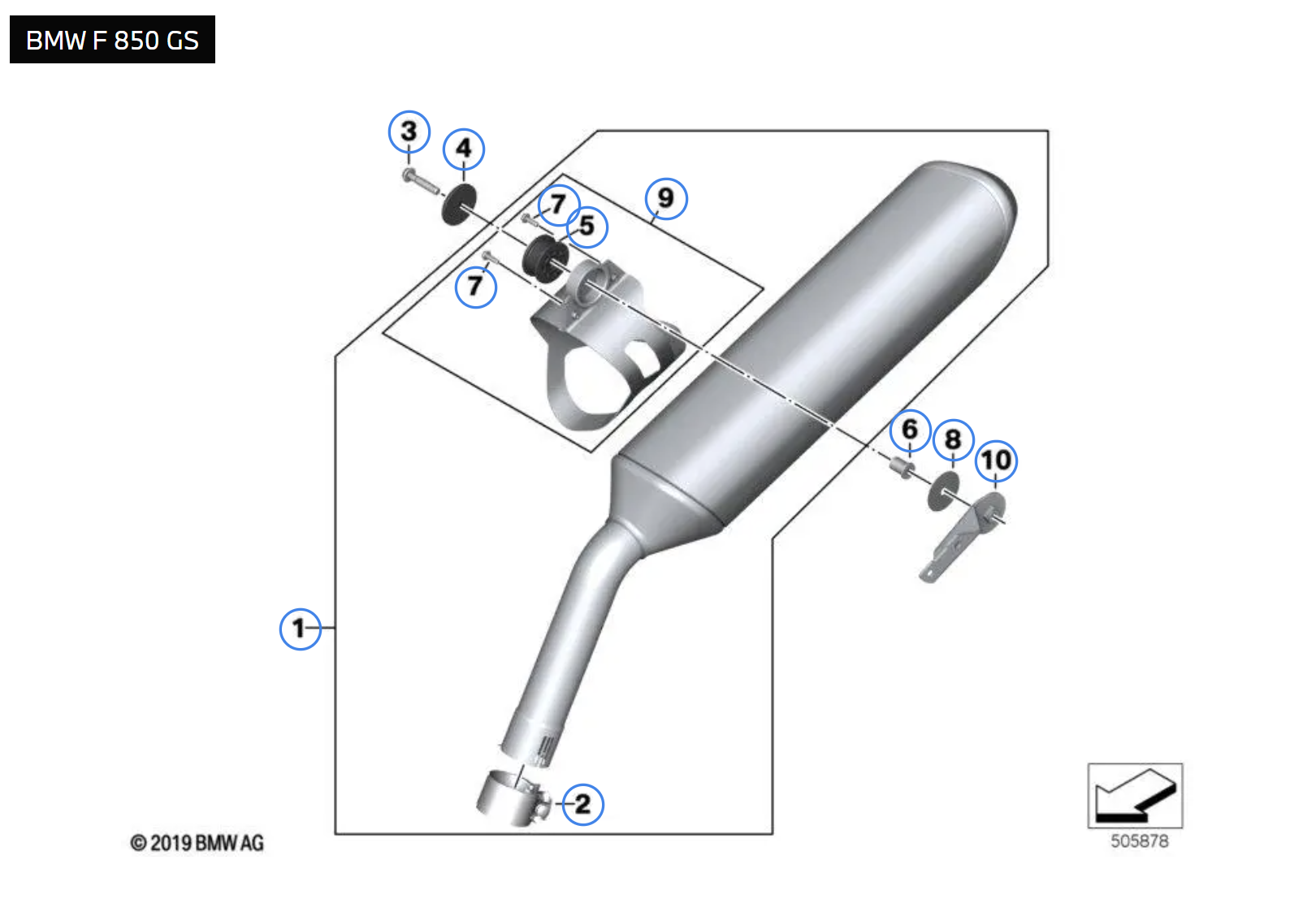 BMW F 850 GS

3
4
7
5
9
7
6
8
10
1
2

© 2019 BMW AG

505878