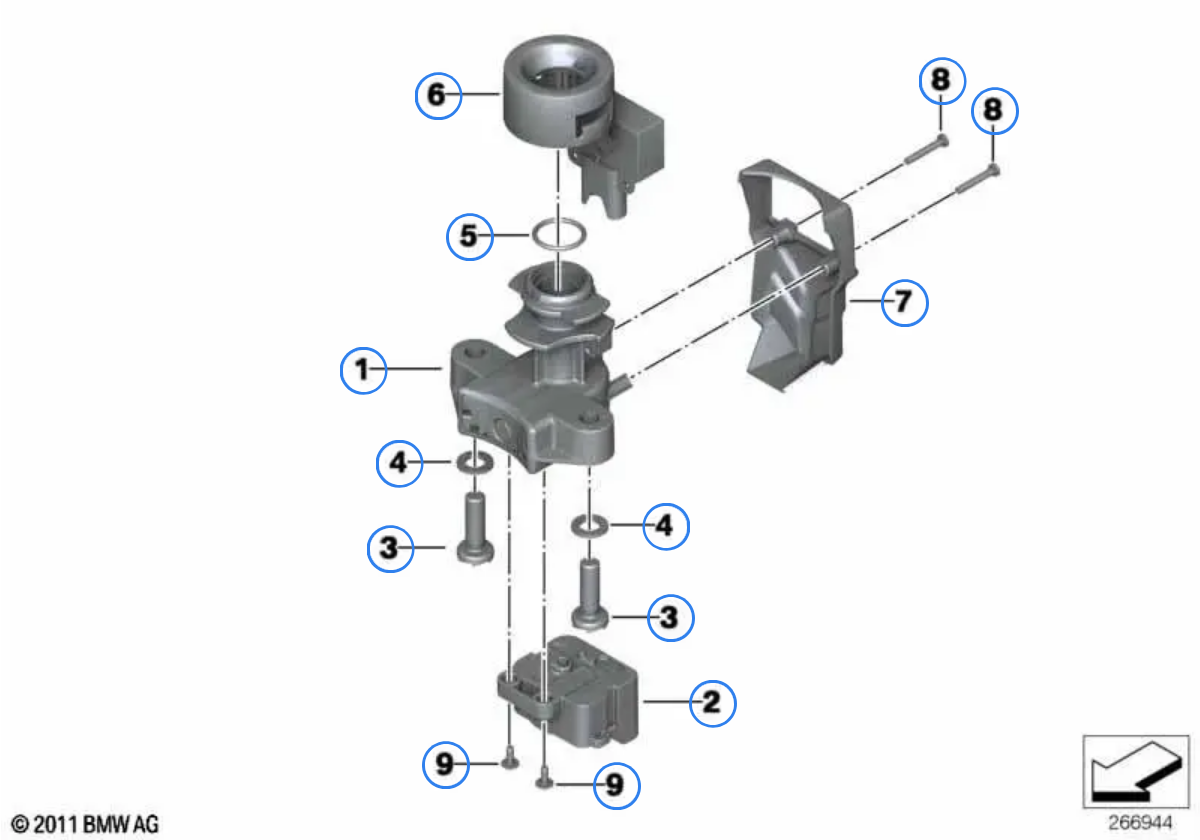 6
8
8
5
7
1
4
4
3
3
2
9
9
© 2011 BMW AG
266944