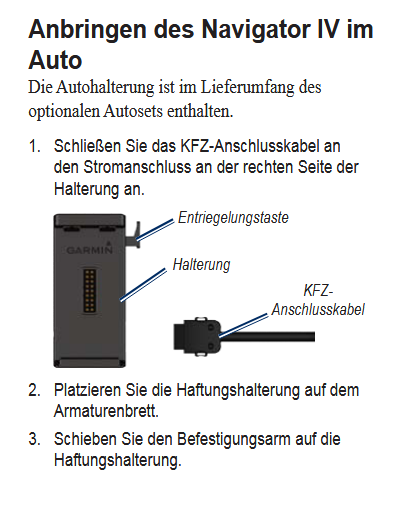 Anbringen des Navigator IV im Auto

Die Autohalterung ist im Lieferumfang des optionalen Autosets enthalten.

1. Schließen Sie das KFZ-Anschlusskabel an den Stromanschluss an der rechten Seite der Halterung an.

Entriegelungstaste

GARMIN

Halterung

KFZ-Anschlusskabel

2. Platzieren Sie die Haftungshalterung auf dem Armaturenbrett.

3. Schieben Sie den Befestigungsarm auf die Haftungshalterung.