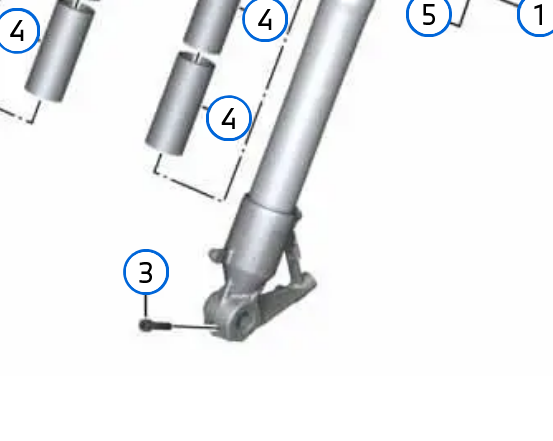 4
4
5
1
4
3