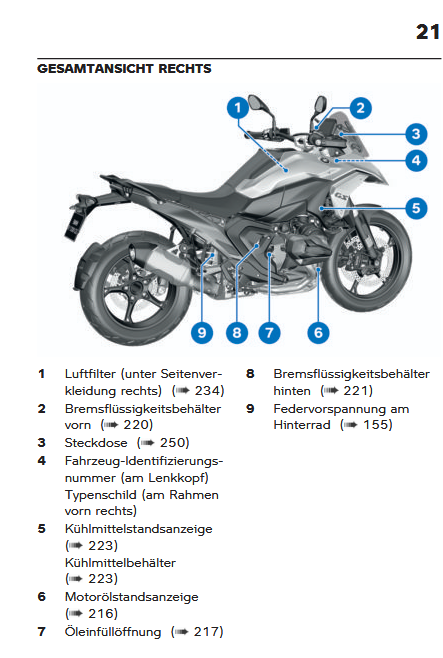 21

GESAMTANSICHT RECHTS

1
2
3
4
5
9
8
7
6

1 Luftfilter (unter Seitenverkleidung rechts) (➠ 234)

2 Bremsflüssigkeitsbehälter vorn (➠ 220)

3 Steckdose (➠ 250)

4 Fahrzeug-Identifizierungsnummer (am Lenkkopf)
Typenschild (am Rahmen vorn rechts)

5 Kühlmittelstandsanzeige (➠ 223)
Kühlmittelbehälter (➠ 223)

6 Motorölstandsanzeige (➠ 216)

7 Öleinfüllöffnung (➠ 217)

8 Bremsflüssigkeitsbehälter hinten (➠ 221)

9 Federvorspannung am Hinterrad (➠ 155)