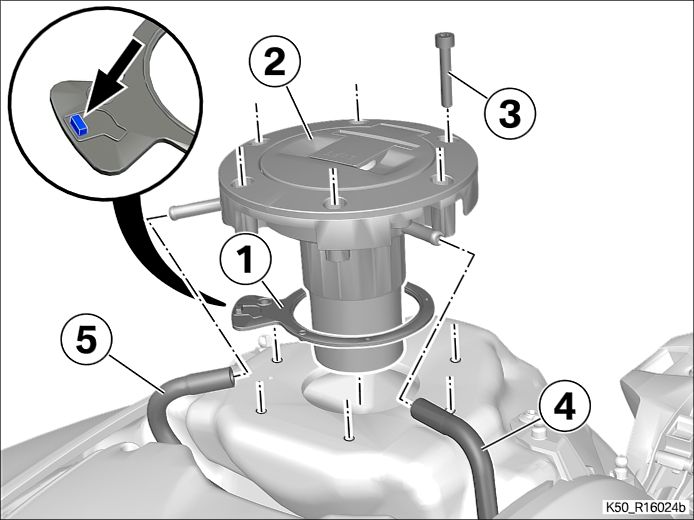 2
3
1
5
4
K50_R16024b