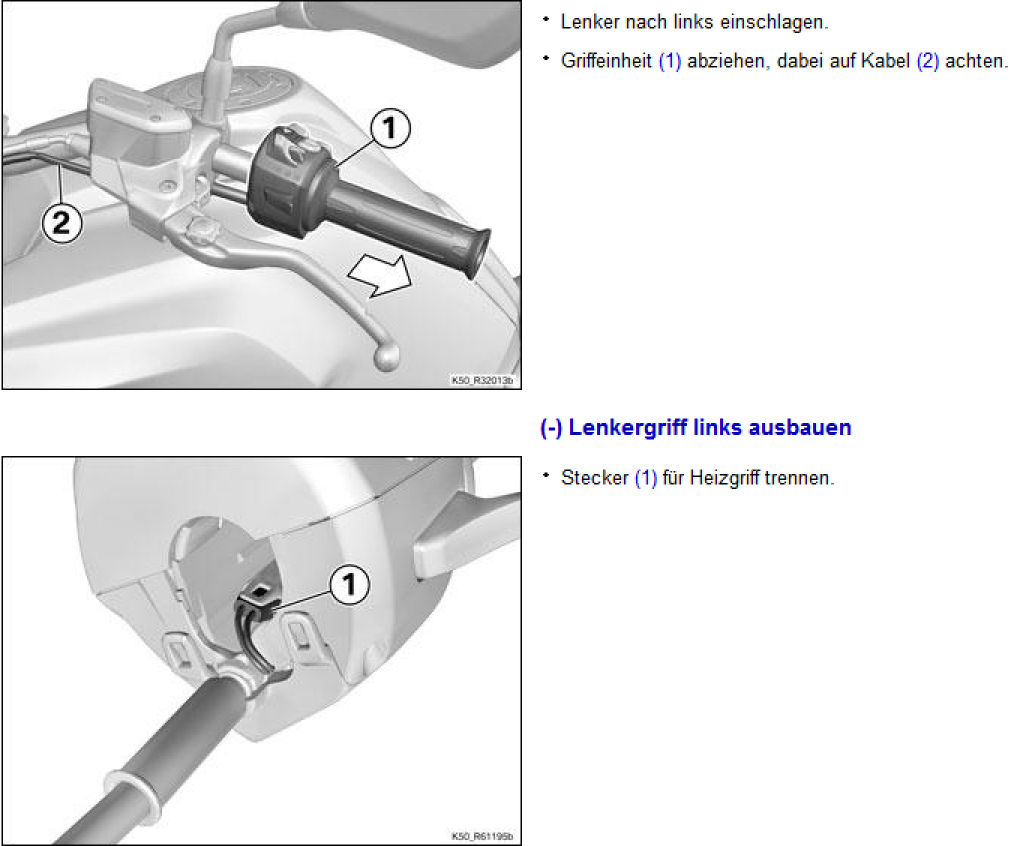 1

2

K50_R32013b

• Lenker nach links einschlagen.

• Griffeinheit (1) abziehen, dabei auf Kabel (2) achten.

(-) Lenkergriff links ausbauen

1

K50_R61195b

• Stecker (1) für Heizgriff trennen.