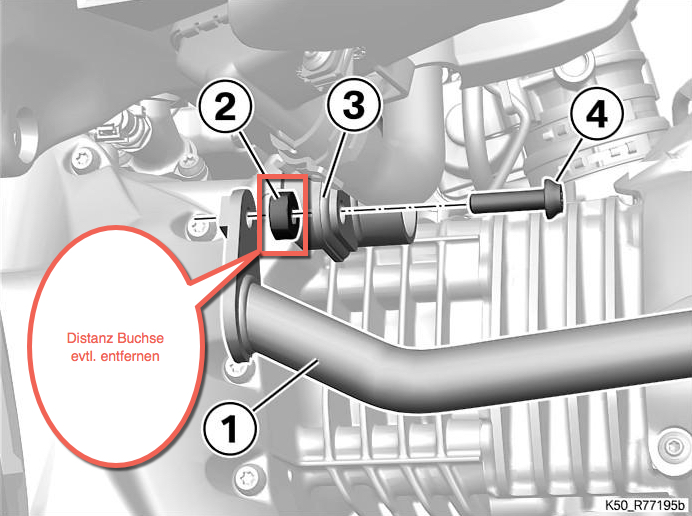 2
3
4
Distanz Buchse evtl. entfernen
1
K50_R77195b