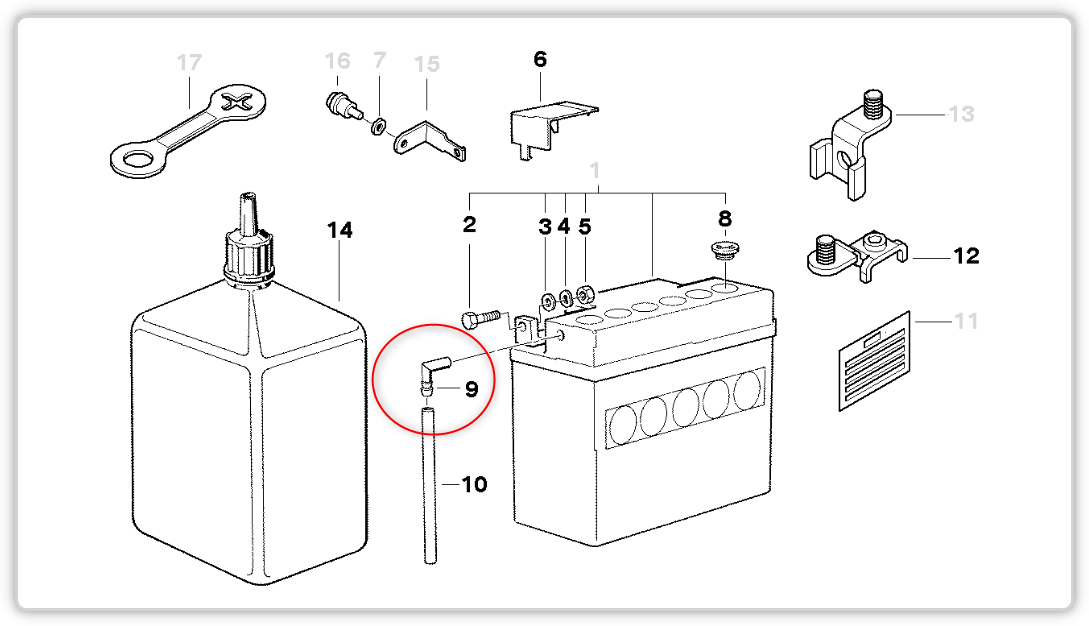 17
16
7
15
6
1
13
14
2
3
4
5
8
12
11
9
10