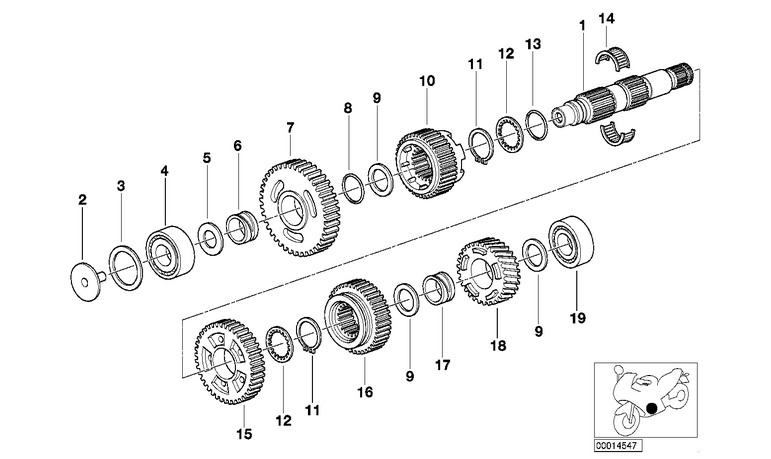 1
14
13
12
11
10
9
8
7
6
5
4
3
2
19
9
18
17
9
16
11
12
15
00014547