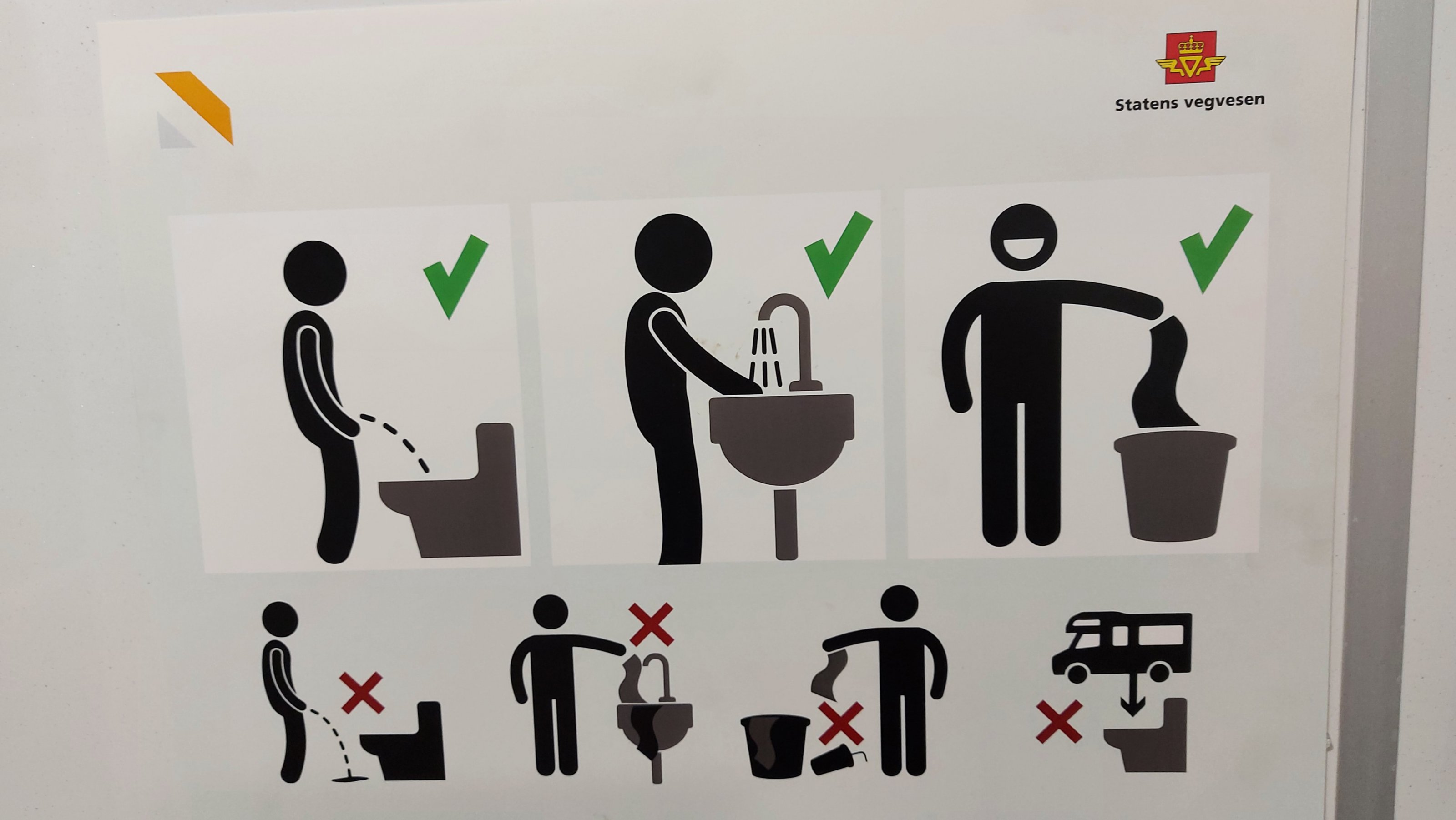 Statens vegvesen