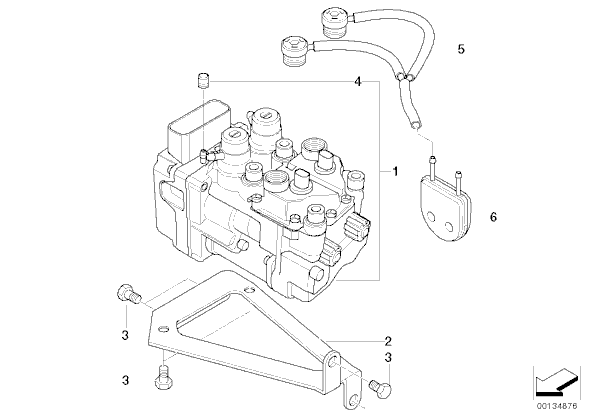 5
4
1
6
3
2
3
3
00134876