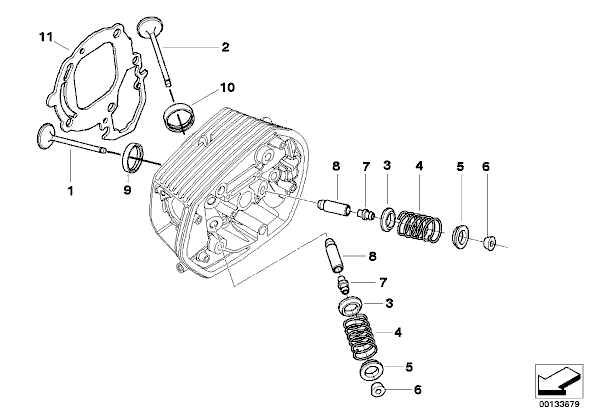 11
2
10
1
9
8
7
3
4
5
6
8
7
3
4
5
6
00133679