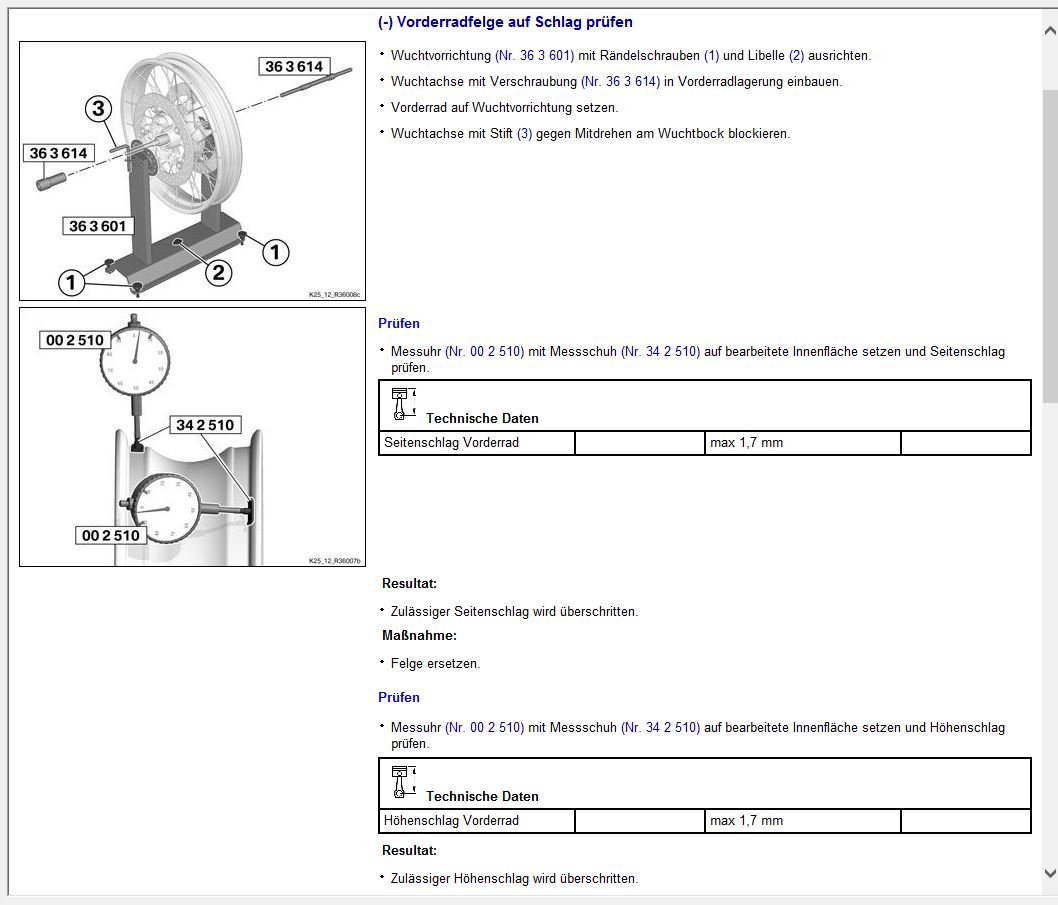 (-) Vorderradfelge auf Schlag prüfen

36 3 614
3
36 3 614
36 3 601
1
2
1
K25_12_R36008c

• Wuchtvorrichtung (Nr. 36 3 601) mit Rändelschrauben (1) und Libelle (2) ausrichten.
• Wuchtachse mit Verschraubung (Nr. 36 3 614) in Vorderradlagerung einbauen.
• Vorderrad auf Wuchtvorrichtung setzen.
• Wuchtachse mit Stift (3) gegen Mitdrehen am Wuchtbock blockieren.

00 2 510
34 2 510
00 2 510
K25_12_R36007b

Prüfen

• Messuhr (Nr. 00 2 510) mit Messschuh (Nr. 34 2 510) auf bearbeitete Innenfläche setzen und Seitenschlag prüfen.

| Technische Daten | | | |
|---|---|---|---|
| Seitenschlag Vorderrad | | max 1,7 mm | |

Resultat:
• Zulässiger Seitenschlag wird überschritten.
Maßnahme:
• Felge ersetzen.

Prüfen

• Messuhr (Nr. 00 2 510) mit Messschuh (Nr. 34 2 510) auf bearbeitete Innenfläche setzen und Höhenschlag prüfen.

| Technische Daten | | | |
|---|---|---|---|
| Höhenschlag Vorderrad | | max 1,7 mm | |

Resultat:
• Zulässiger Höhenschlag wird überschritten.