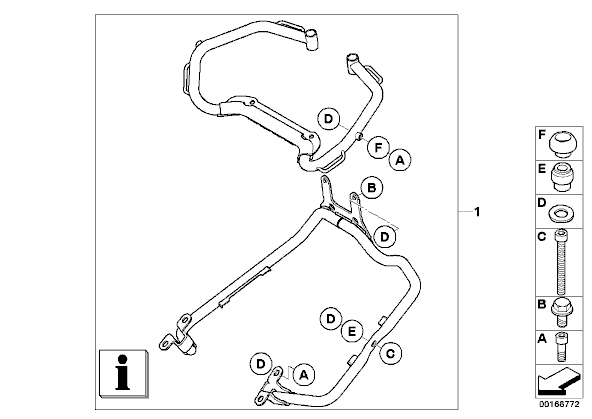 D
F
A
B
D
1
D
E
C
D
A
i
F
E
D
C
B
A
00168772