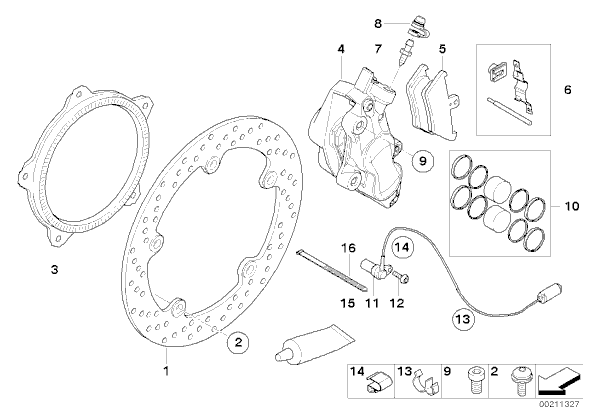 8
4
7
5
6
9
10
3
16
14
15
11
12
13
2
1
14
13
9
2
00211327