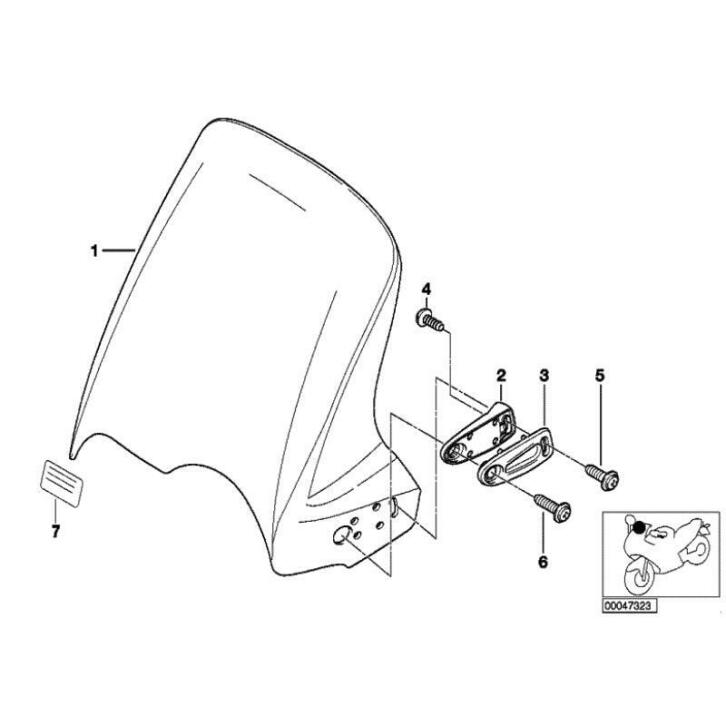 1
4
2
3
5
7
6
00047323