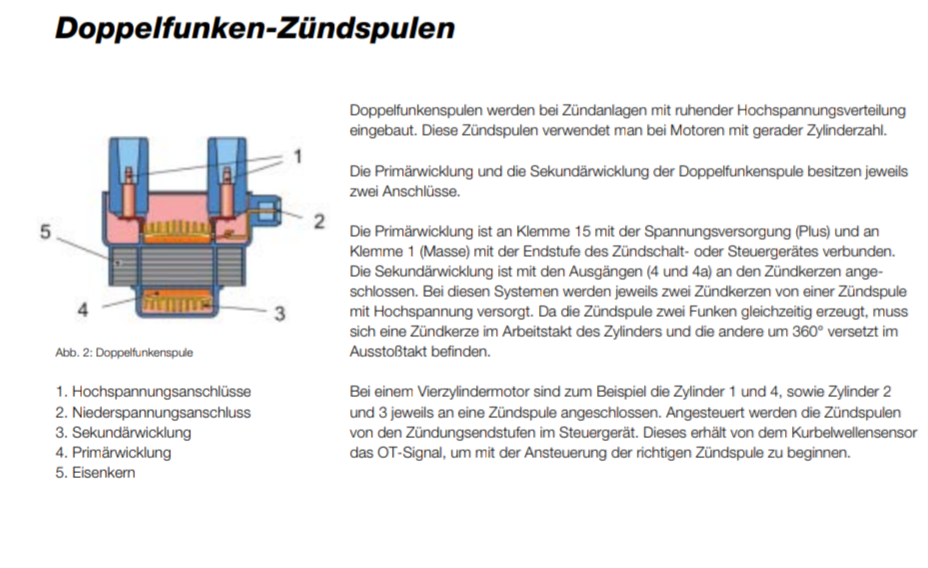 Doppelfunken-Zündspulen

1

2

5

4

3

Abb. 2: Doppelfunkenspule

1. Hochspannungsanschlüsse
2. Niederspannungsanschluss
3. Sekundärwicklung
4. Primärwicklung
5. Eisenkern

Doppelfunkenspulen werden bei Zündanlagen mit ruhender Hochspannungsverteilung eingebaut. Diese Zündspulen verwendet man bei Motoren mit gerader Zylinderzahl.

Die Primärwicklung und die Sekundärwicklung der Doppelfunkenspule besitzen jeweils zwei Anschlüsse.

Die Primärwicklung ist an Klemme 15 mit der Spannungsversorgung (Plus) und an Klemme 1 (Masse) mit der Endstufe des Zündschalt- oder Steuergerätes verbunden. Die Sekundärwicklung ist mit den Ausgängen (4 und 4a) an den Zündkerzen angeschlossen. Bei diesen Systemen werden jeweils zwei Zündkerzen von einer Zündspule mit Hochspannung versorgt. Da die Zündspule zwei Funken gleichzeitig erzeugt, muss sich eine Zündkerze im Arbeitstakt des Zylinders und die andere um 360° versetzt im Ausstoßtakt befinden.

Bei einem Vierzylindermotor sind zum Beispiel die Zylinder 1 und 4, sowie Zylinder 2 und 3 jeweils an eine Zündspule angeschlossen. Angesteuert werden die Zündspulen von den Zündungsendstufen im Steuergerät. Dieses erhält von dem Kurbelwellensensor das OT-Signal, um mit der Ansteuerung der richtigen Zündspule zu beginnen.