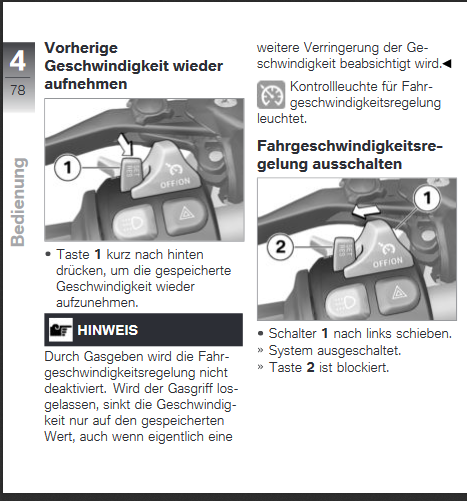 4
78
Bedienung

Vorherige Geschwindigkeit wieder aufnehmen

1
SET
RES
OFF/ON

• Taste **1** kurz nach hinten drücken, um die gespeicherte Geschwindigkeit wieder aufzunehmen.

HINWEIS

Durch Gasgeben wird die Fahrgeschwindigkeitsregelung nicht deaktiviert. Wird der Gasgriff losgelassen, sinkt die Geschwindigkeit nur auf den gespeicherten Wert, auch wenn eigentlich eine weitere Verringerung der Geschwindigkeit beabsichtigt wird.◄

Kontrollleuchte für Fahrgeschwindigkeitsregelung leuchtet.

Fahrgeschwindigkeitsregelung ausschalten

1
2
SET
RES
OFF/ON

• Schalter **1** nach links schieben.
» System ausgeschaltet.
» Taste **2** ist blockiert.