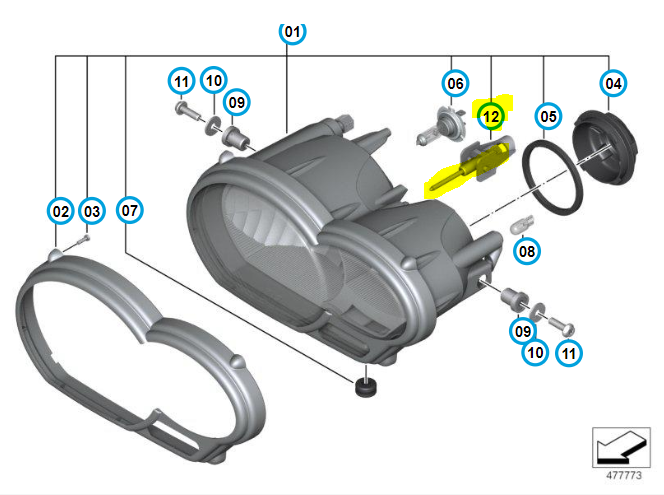 01
11
10
09
06
12
05
04
02
03
07
08
09
10
11
477773