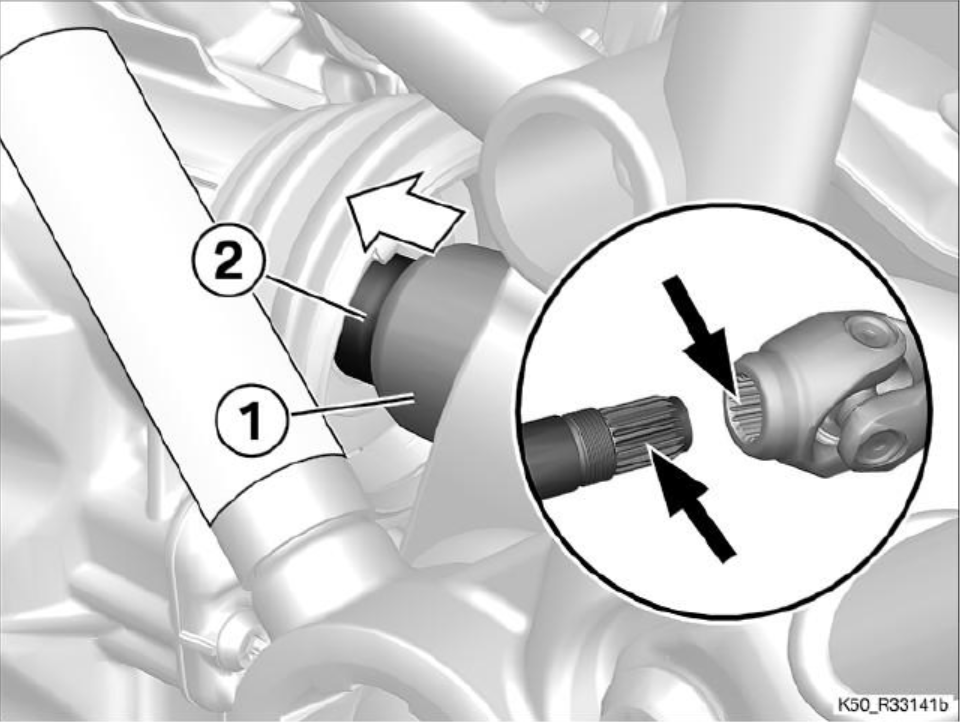 2
1
K50_R33141b