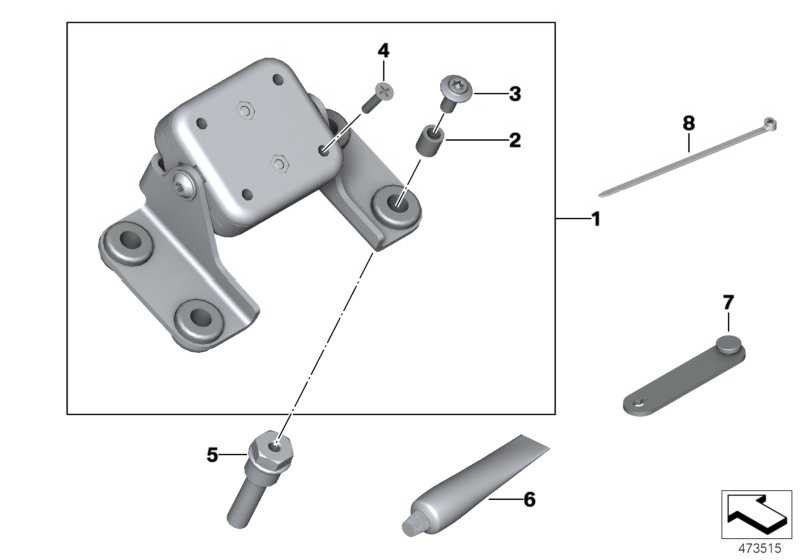 4
3
2
8
1
7
5
6
473515