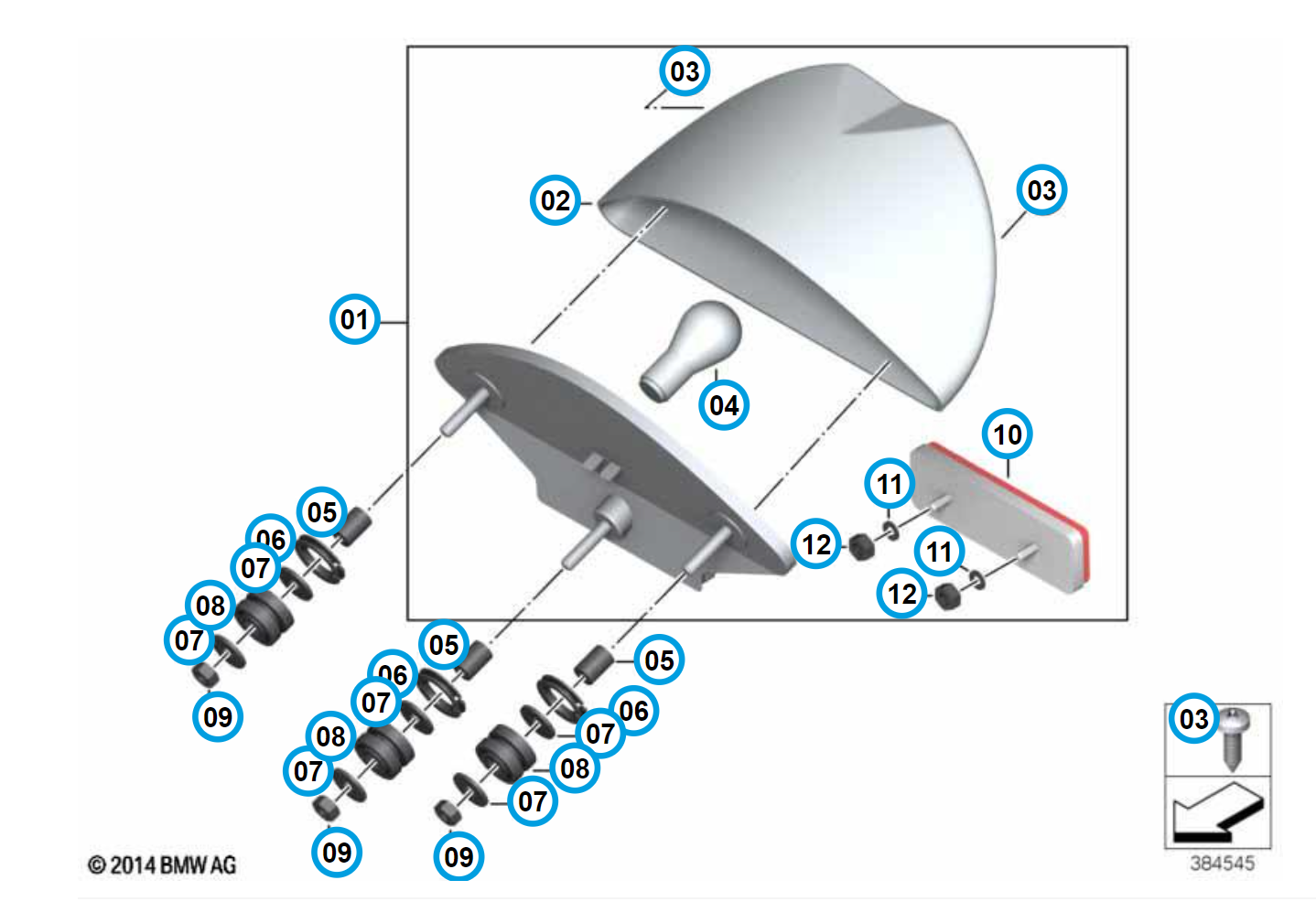 03
02
03
01
04
10
11
12
11
12
05
06
07
08
07
09
05
06
07
08
07
09
05
06
07
08
07
09
03
© 2014 BMW AG
384545