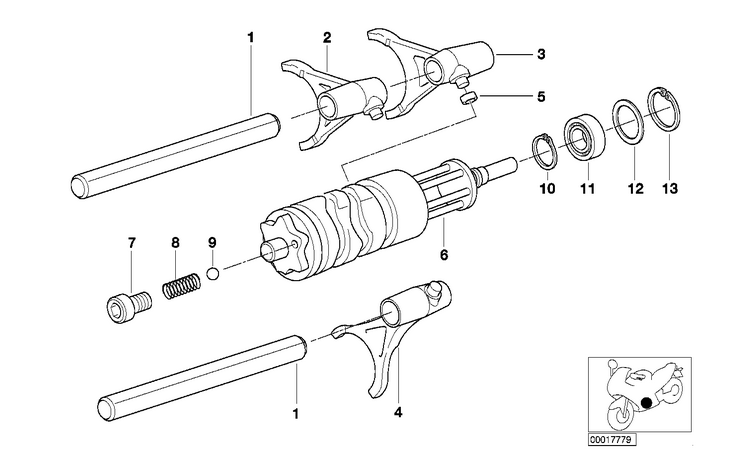 1
2
3
5
10
11
12
13
6
7
8
9
1
4
00017779