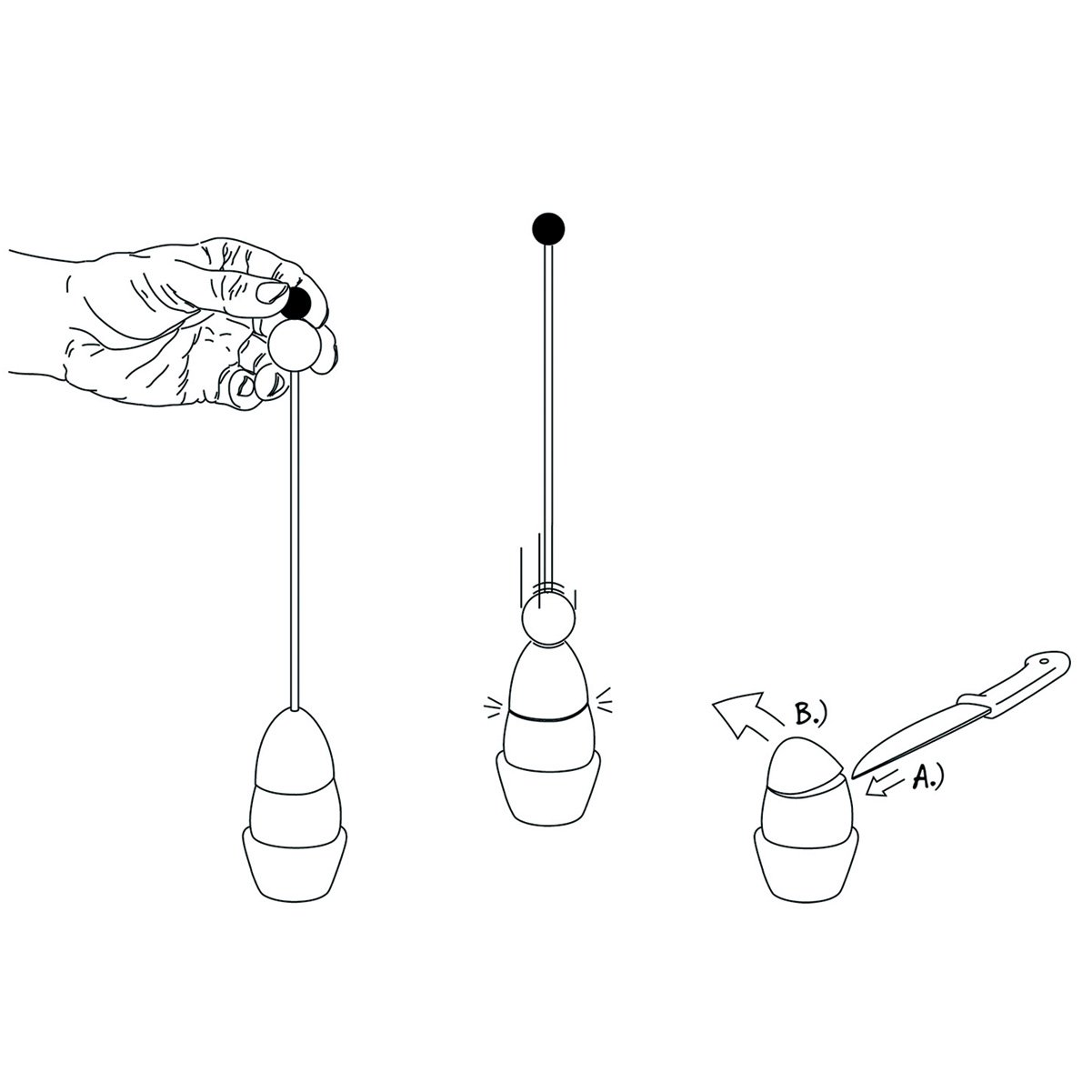 B.)

A.)