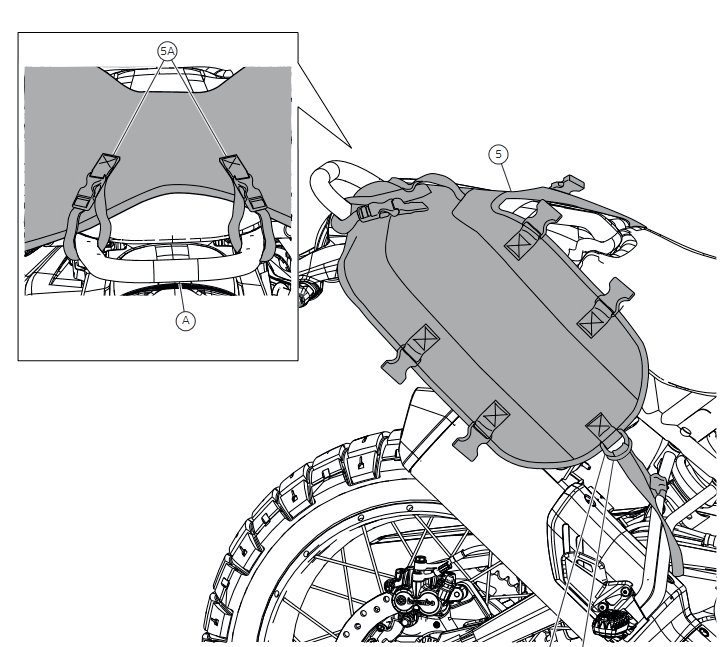 5A

A

5

brembo