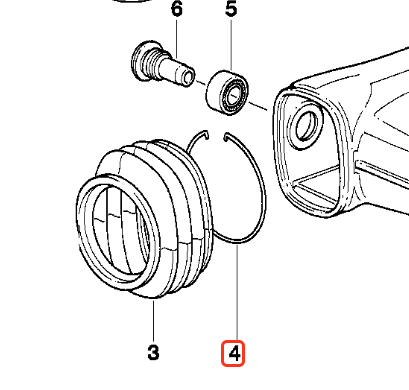 6
5
3
4