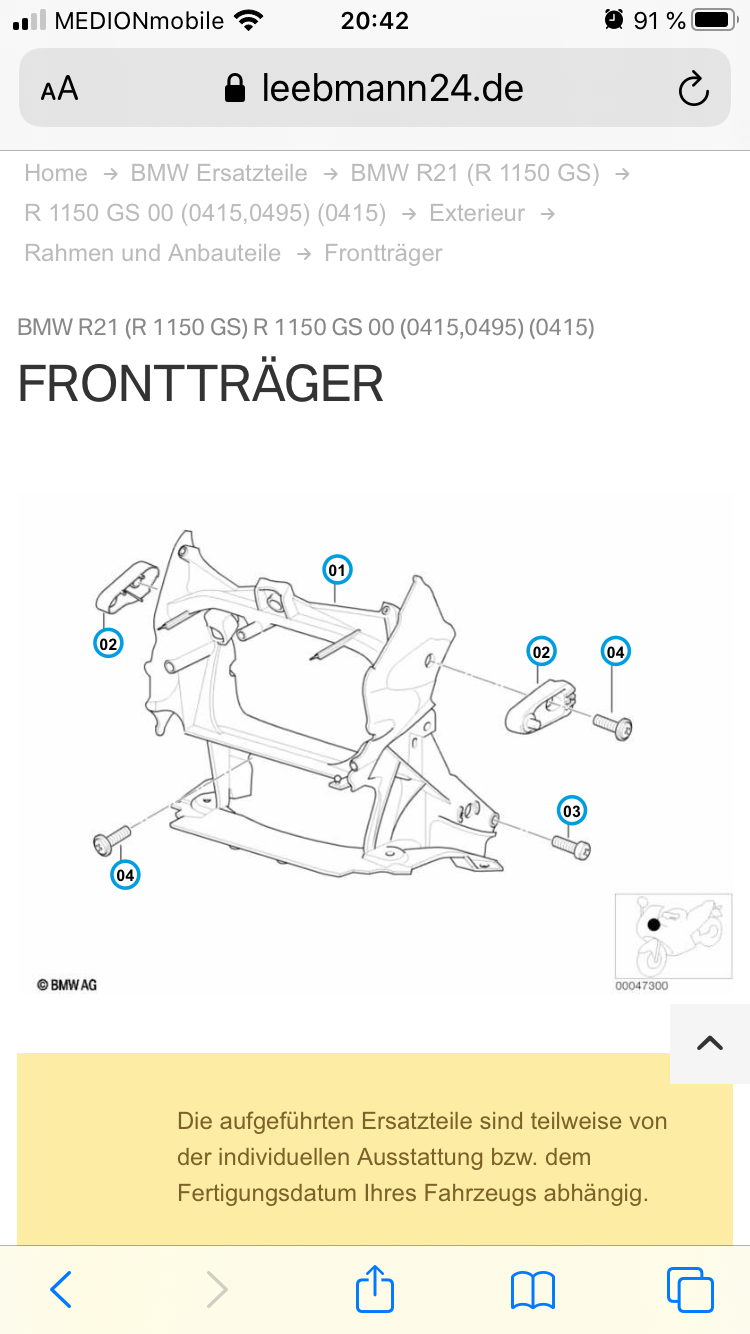 MEDIONmobile 20:42 91 %

AA leebmann24.de

Home → BMW Ersatzteile → BMW R21 (R 1150 GS) → R 1150 GS 00 (0415,0495) (0415) → Exterieur → Rahmen und Anbauteile → Frontträger

BMW R21 (R 1150 GS) R 1150 GS 00 (0415,0495) (0415)

FRONTTRÄGER

01

02

02

04

03

04

© BMW AG

00047300

Die aufgeführten Ersatzteile sind teilweise von der individuellen Ausstattung bzw. dem Fertigungsdatum Ihres Fahrzeugs abhängig.