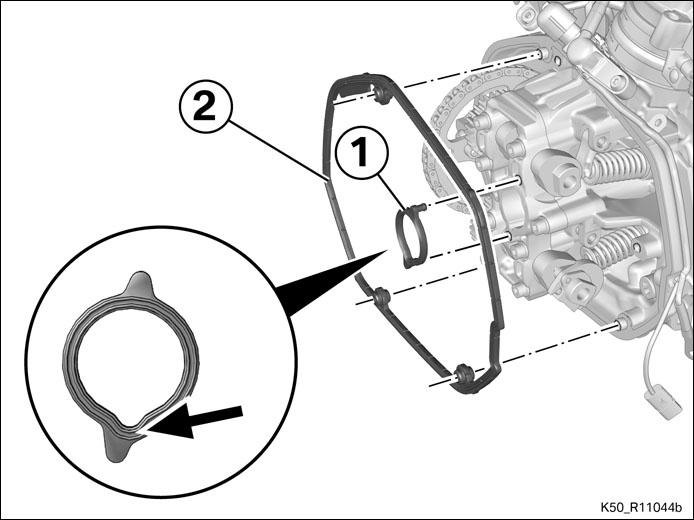 2
1
K50_R11044b