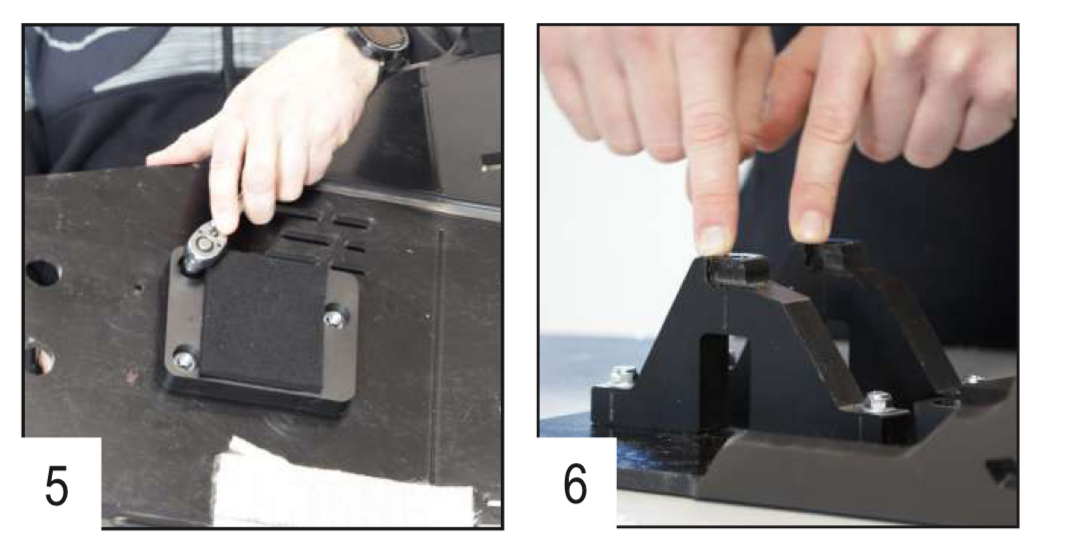 5

6