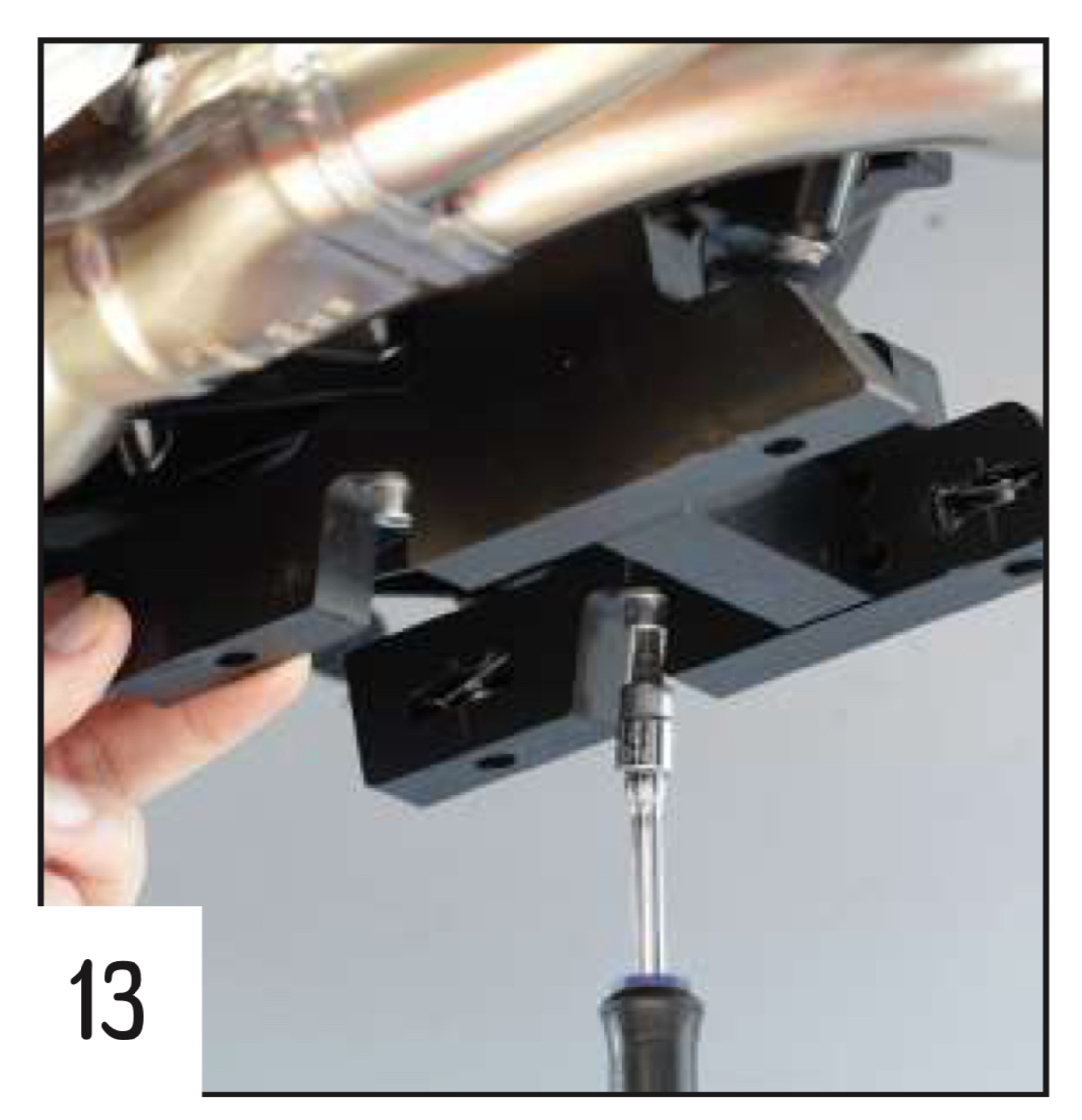 13