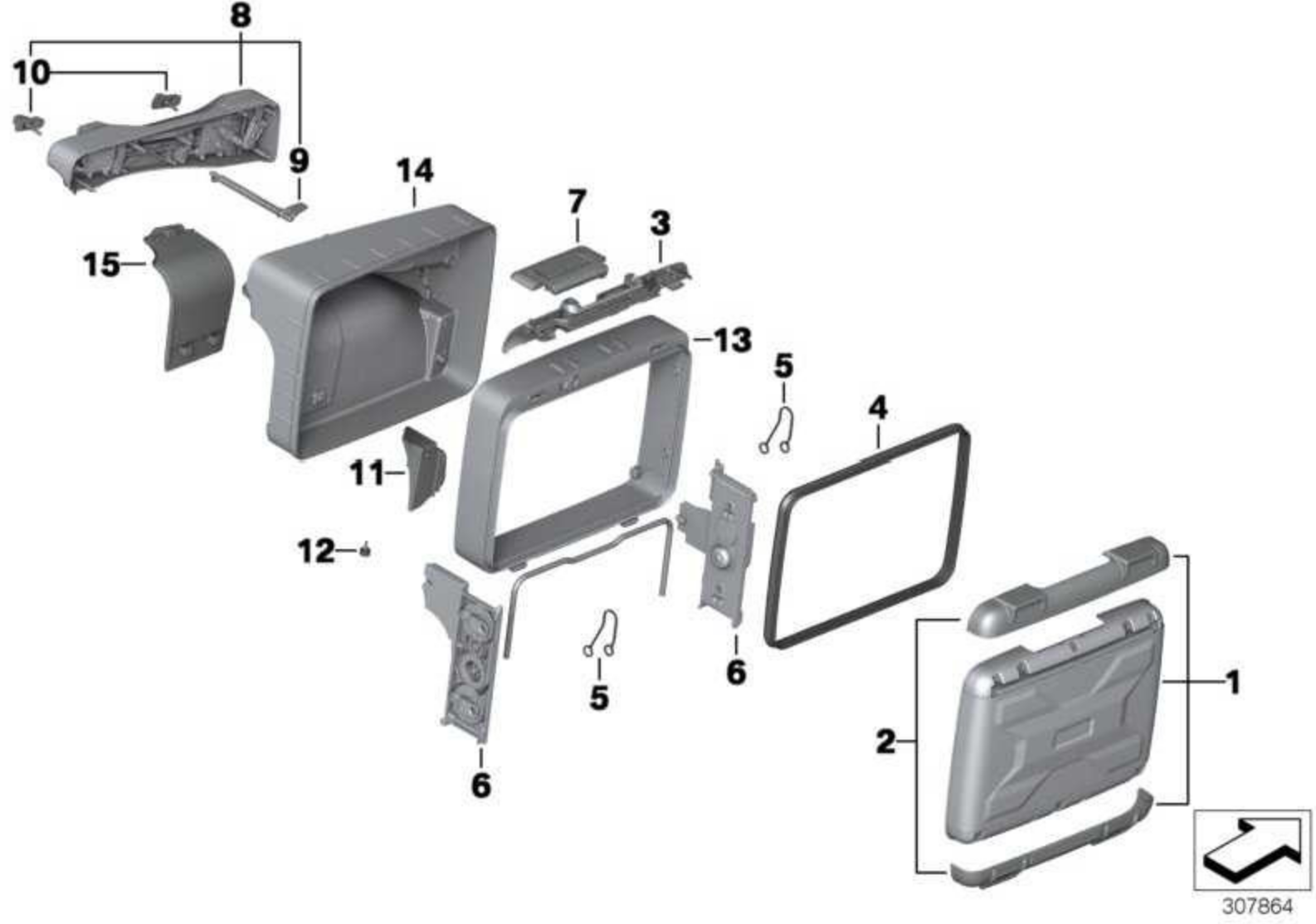 8
10
9
14
7
3
15
13
5
4
11
12
6
5
6
1
2
307864