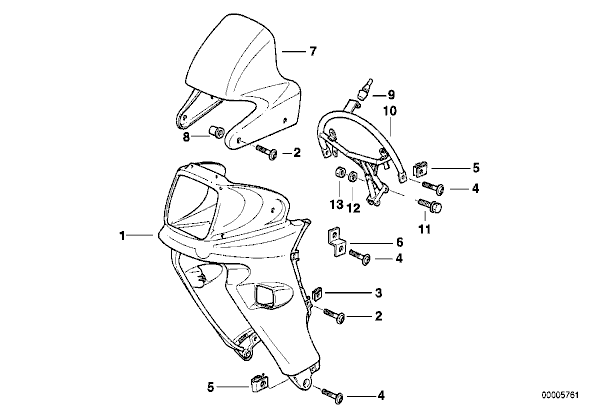 7
9
10
8
2
5
4
13
12
11
1
6
4
3
2
5
4
00005761